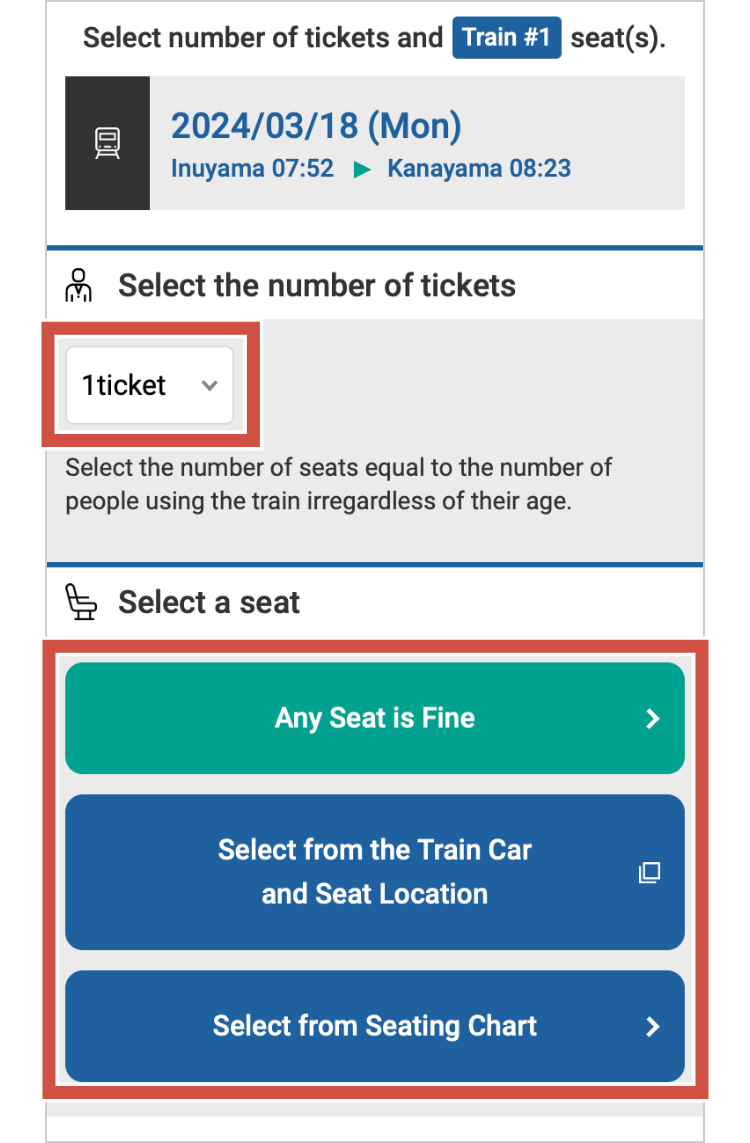 Select number of tickets and Train #1 seat(s).

2024/03/18 (Mon)
Inuyama 07:52 ▶ Kanayama 08:23

Select the number of tickets

1ticket

Select the number of seats equal to the number of people using the train irregardless of their age.

Select a seat

Any Seat is Fine

Select from the Train Car and Seat Location

Select from Seating Chart