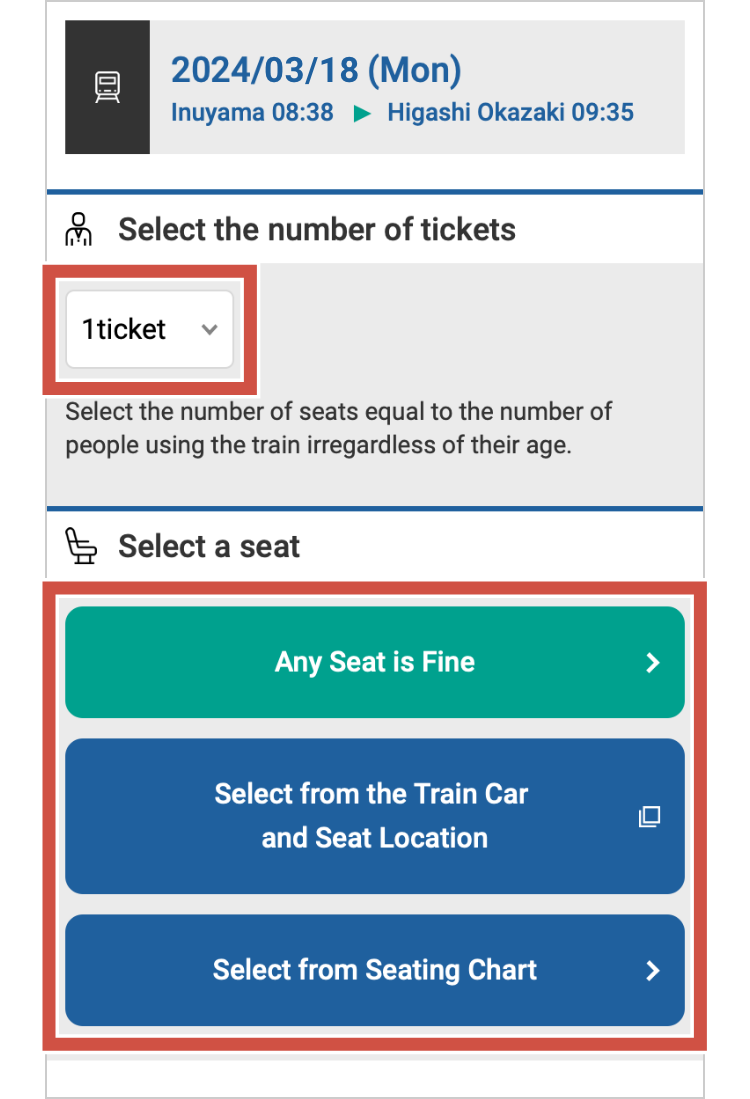 2024/03/18 (Mon)
Inuyama 08:38 ▶ Higashi Okazaki 09:35

Select the number of tickets

1ticket

Select the number of seats equal to the number of people using the train irregardless of their age.

Select a seat

Any Seat is Fine

Select from the Train Car and Seat Location

Select from Seating Chart